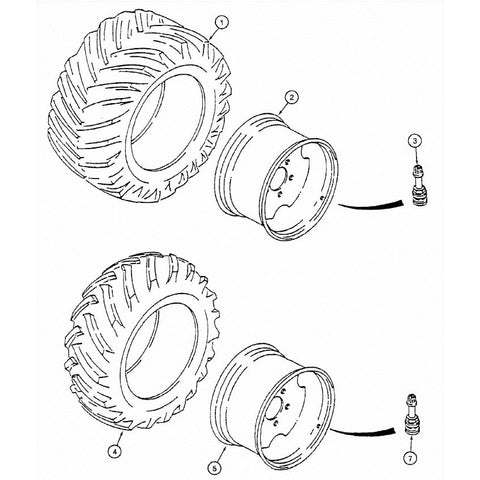 1
2
3
4
5
7